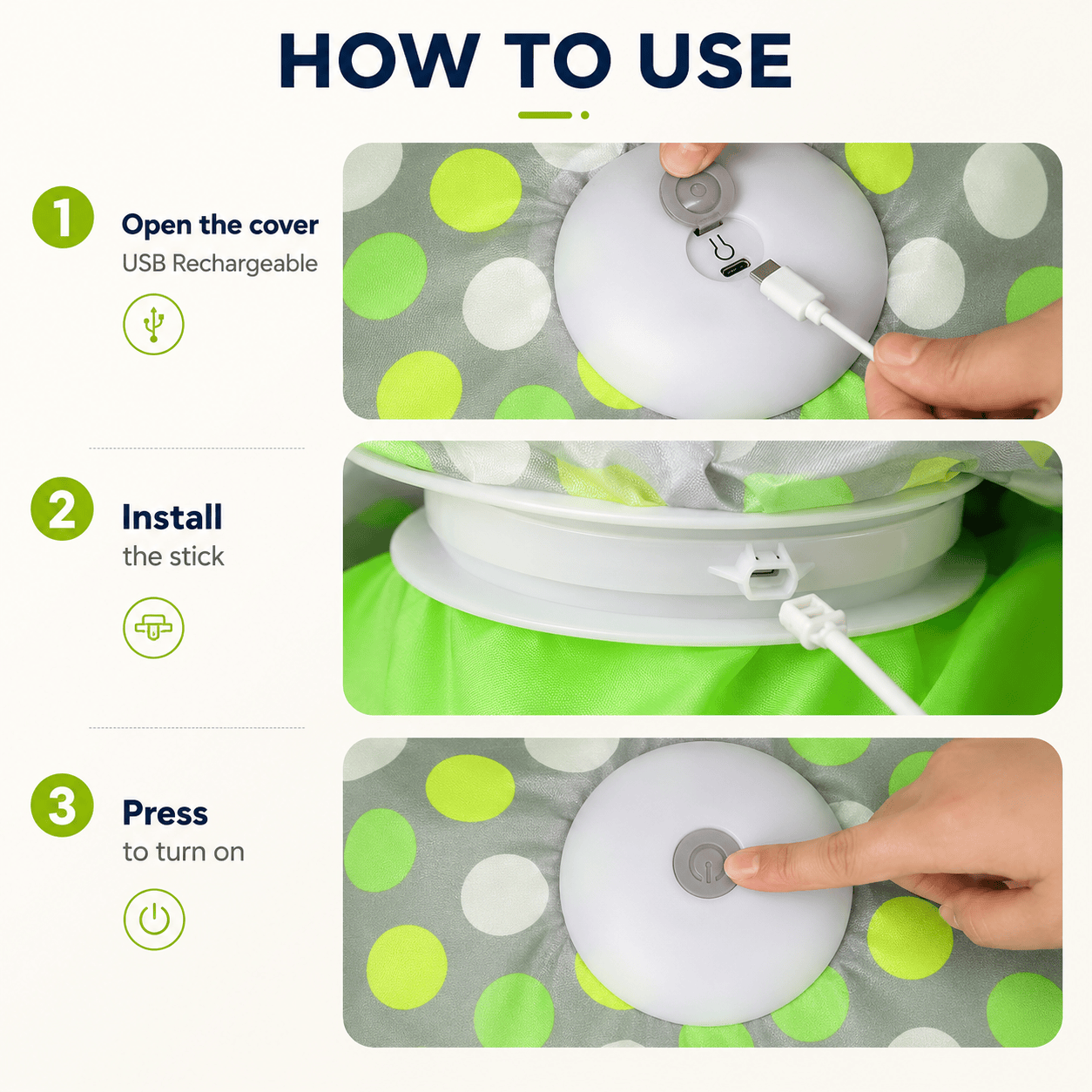 HOW TO USE

1 Open the cover
USB Rechargeable

2 Install
the stick

3 Press
to turn on