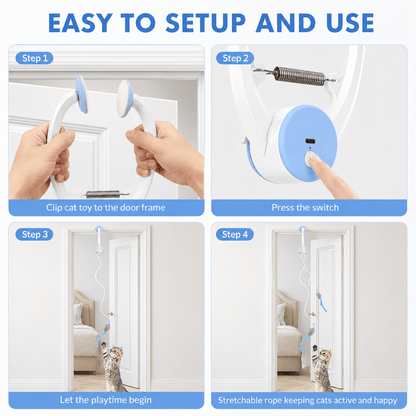 EASY TO SETUP AND USE

Step 1

Clip cat toy to the door frame

Step 2

Press the switch

Step 3

Let the playtime begin

Step 4

Stretchable rope keeping cats active and happy