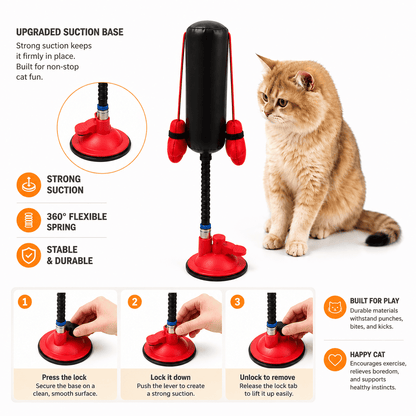 UPGRADED SUCTION BASE
Strong suction keeps it firmly in place. Built for non-stop cat fun.

STRONG SUCTION

360° FLEXIBLE SPRING

STABLE & DURABLE

1
Press the lock
Secure the base on a clean, smooth surface.

2
Lock it down
Push the lever to create a strong suction.

3
Unlock to remove
Release the lock tab to lift it up easily.

BUILT FOR PLAY
Durable materials withstand punches, bites, and kicks.

HAPPY CAT
Encourages exercise, relieves boredom, and supports healthy instincts.