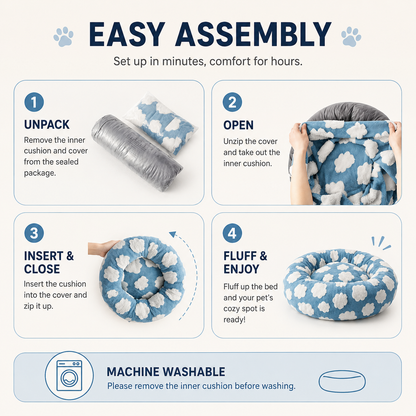 EASY ASSEMBLY

Set up in minutes, comfort for hours.

1

UNPACK

Remove the inner cushion and cover from the sealed package.

2

OPEN

Unzip the cover and take out the inner cushion.

3

INSERT & CLOSE

Insert the cushion into the cover and zip it up.

4

FLUFF & ENJOY

Fluff up the bed and your pet's cozy spot is ready!

MACHINE WASHABLE

Please remove the inner cushion before washing.