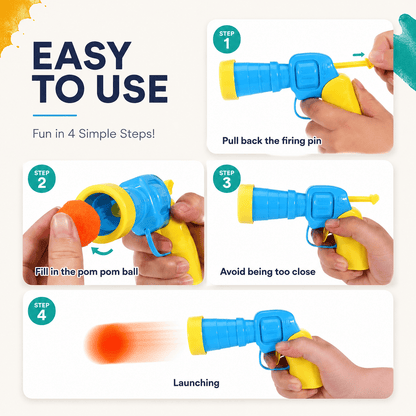 EASY TO USE

Fun in 4 Simple Steps!

STEP 1

Pull back the firing pin

STEP 2

Fill in the pom pom ball

STEP 3

Avoid being too close

STEP 4

Launching