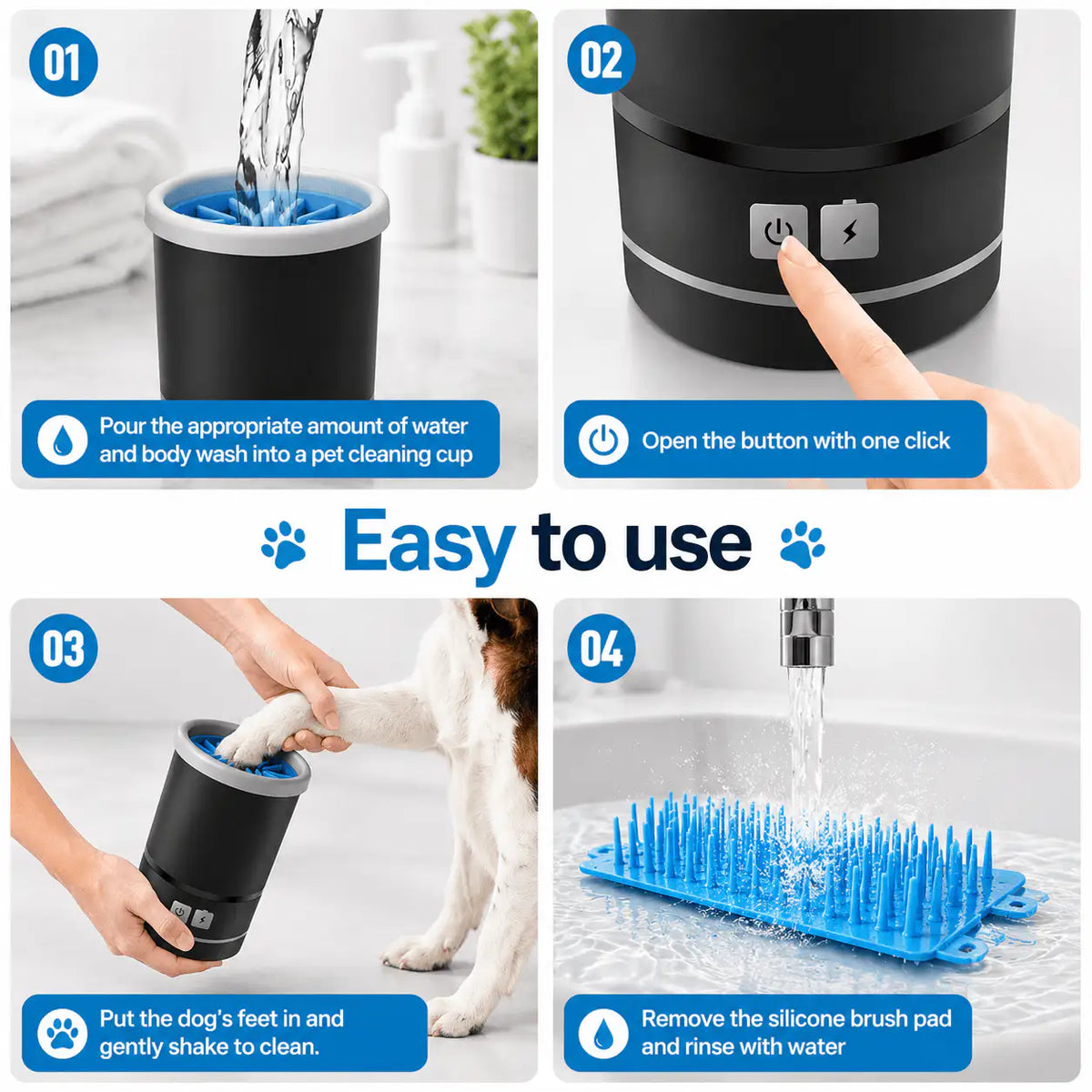 01

Pour the appropriate amount of water and body wash into a pet cleaning cup

02

Open the button with one click

Easy to use

03

Put the dog's feet in and gently shake to clean.

04

Remove the silicone brush pad and rinse with water