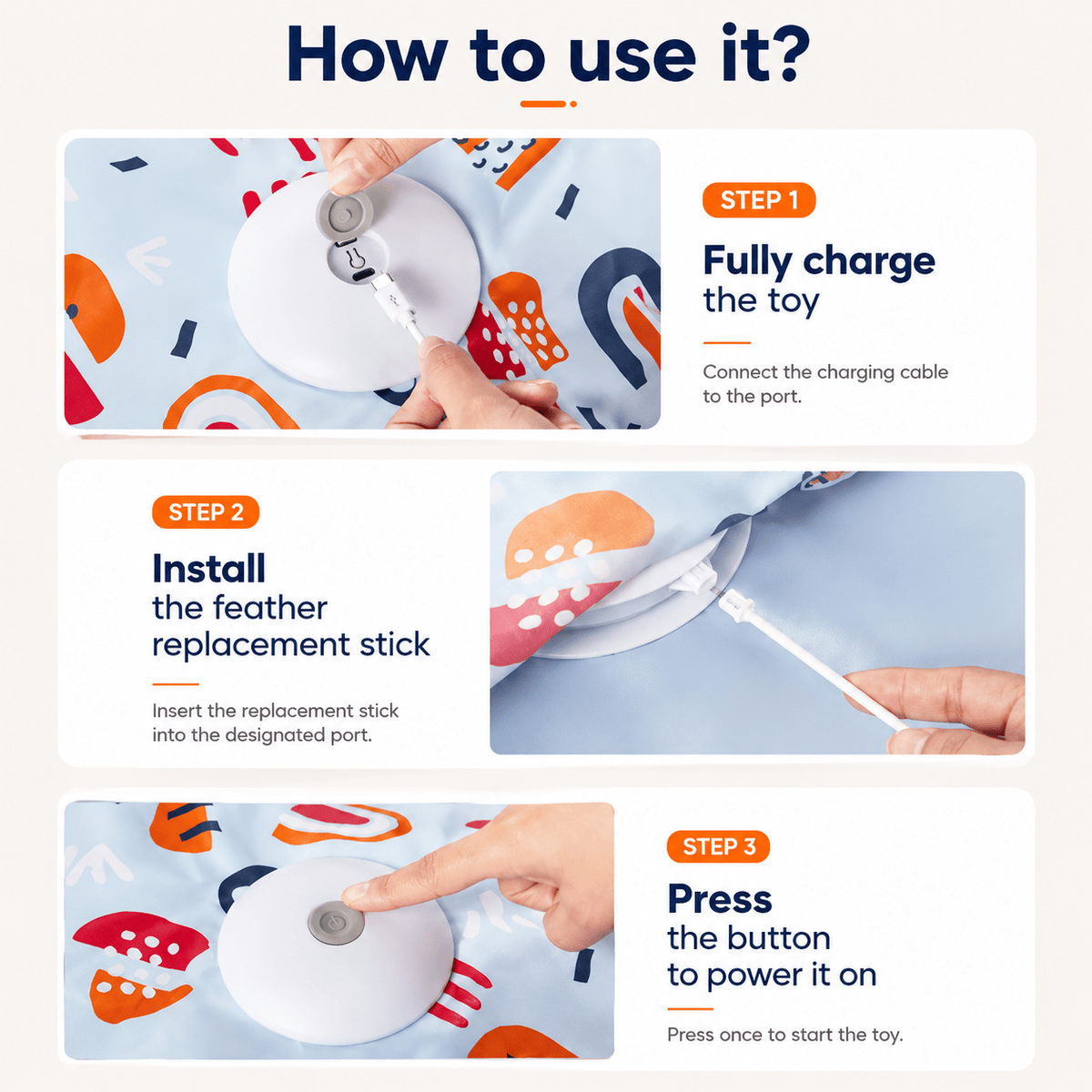 How to use it?

STEP 1

Fully charge the toy

Connect the charging cable to the port.

STEP 2

Install the feather replacement stick

Insert the replacement stick into the designated port.

STEP 3

Press the button to power it on

Press once to start the toy.