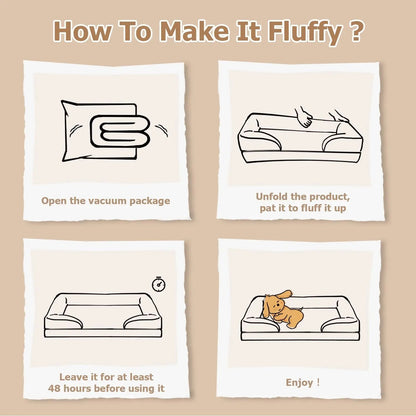 How To Make It Fluffy ?

Open the vacuum package

Unfold the product, pat it to fluff it up

Leave it for at least 48 hours before using it

Enjoy !