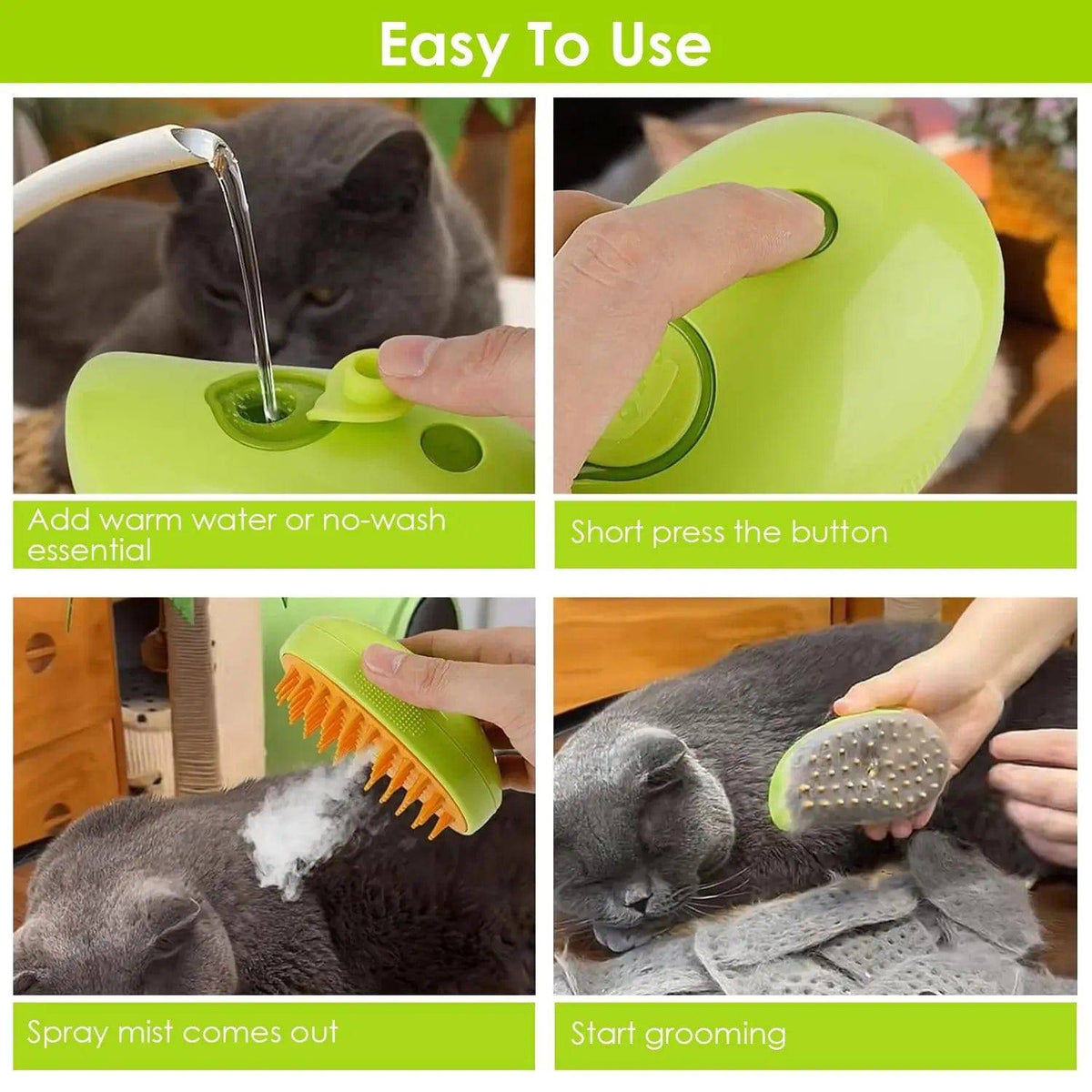 Easy To Use

Add warm water or no-wash essential

Short press the button

Spray mist comes out

Start grooming